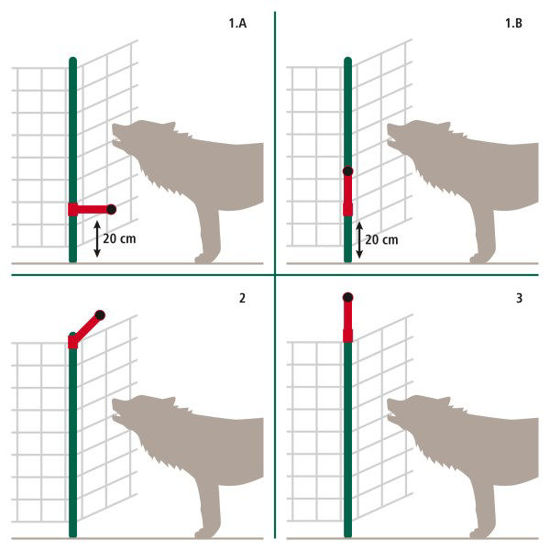 1.A

20 cm

1.B

20 cm

2

3